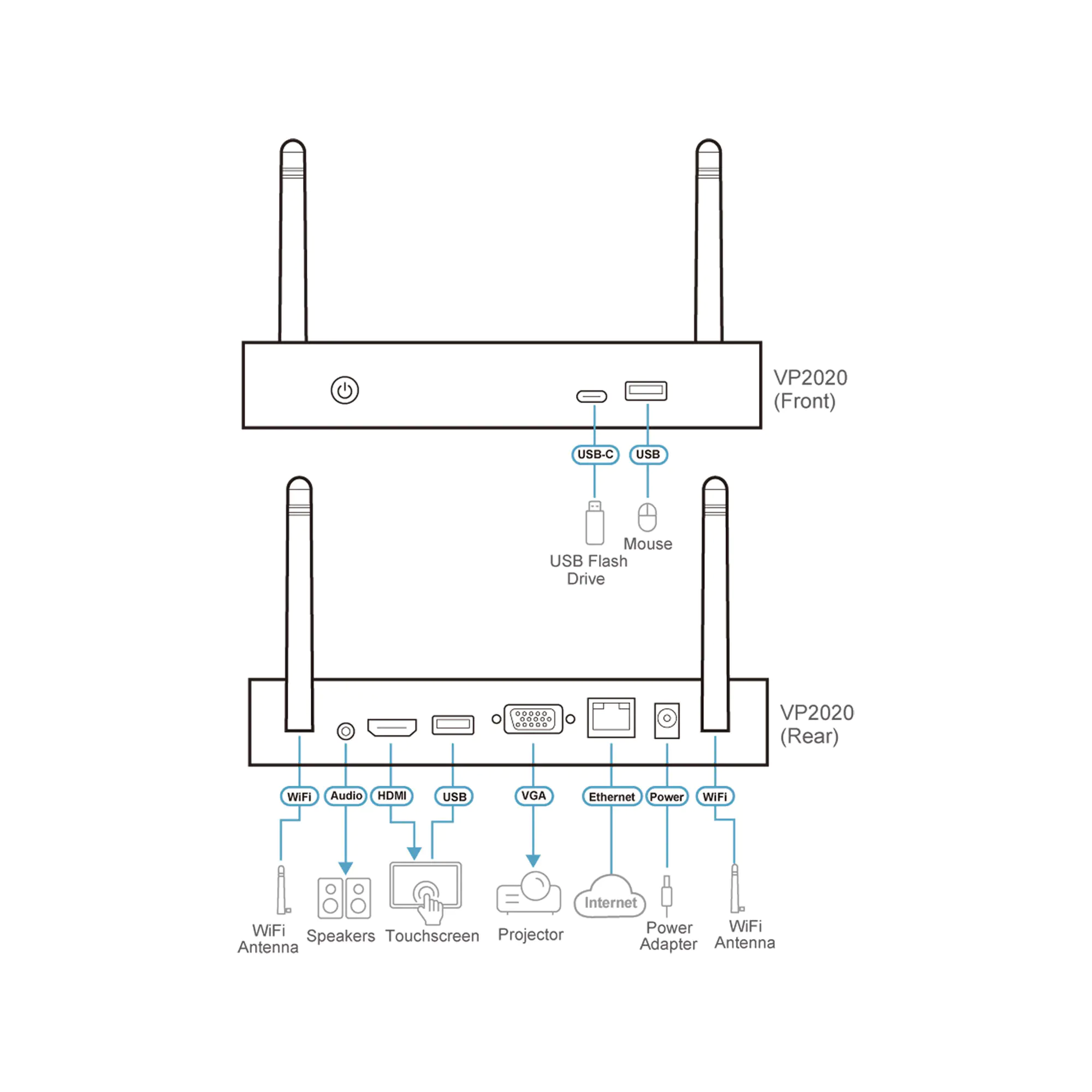 VP2020
(Front)

USB-C
USB

USB Flash Drive
Mouse

VP2020
(Rear)

WiFi
Audio
HDMI
USB
VGA
Ethernet
Power
WiFi

WiFi Antenna
Speakers
Touchscreen
Projector
Internet
Power Adapter
WiFi Antenna