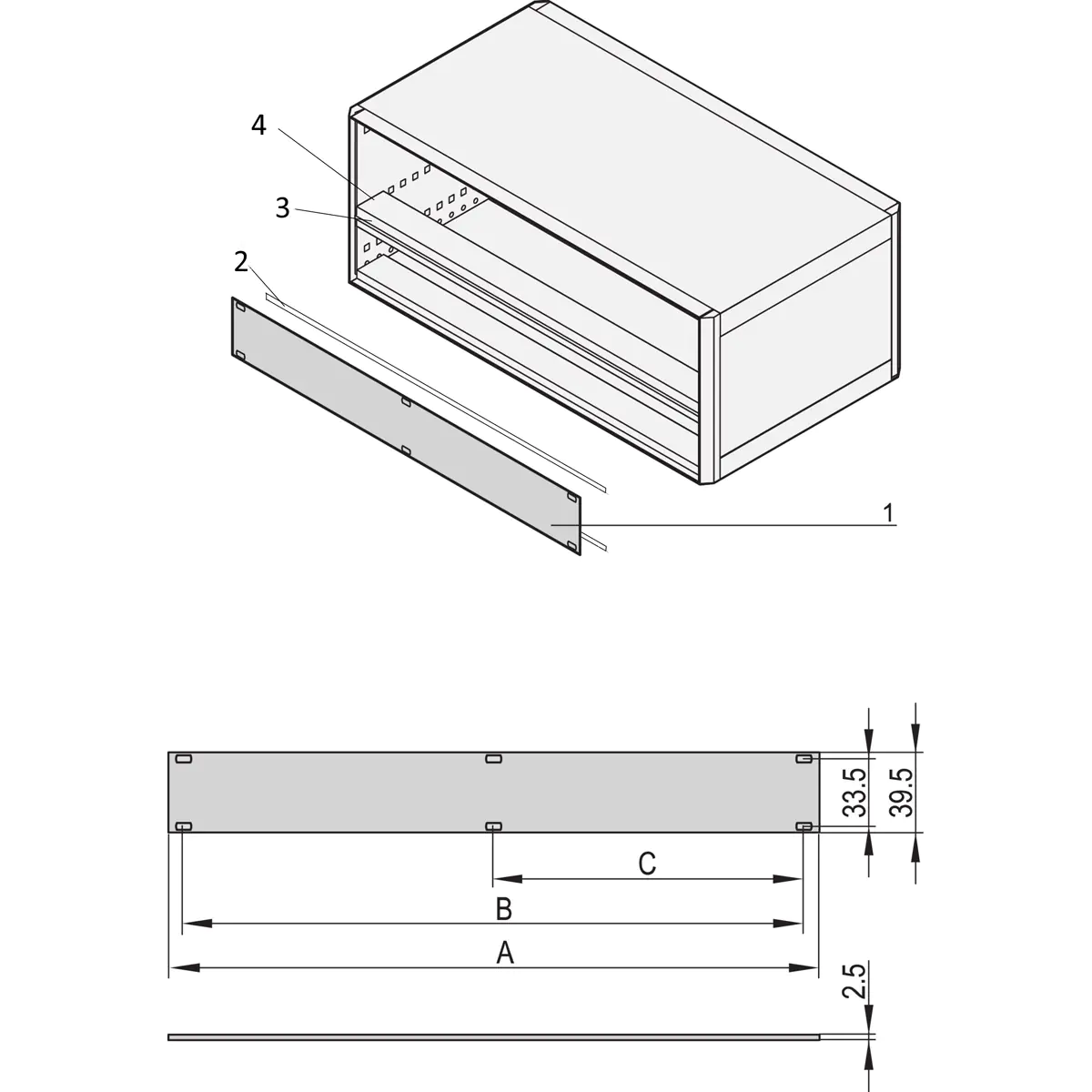 4
3
2
1

33.5
39.5
C
B
A
2.5